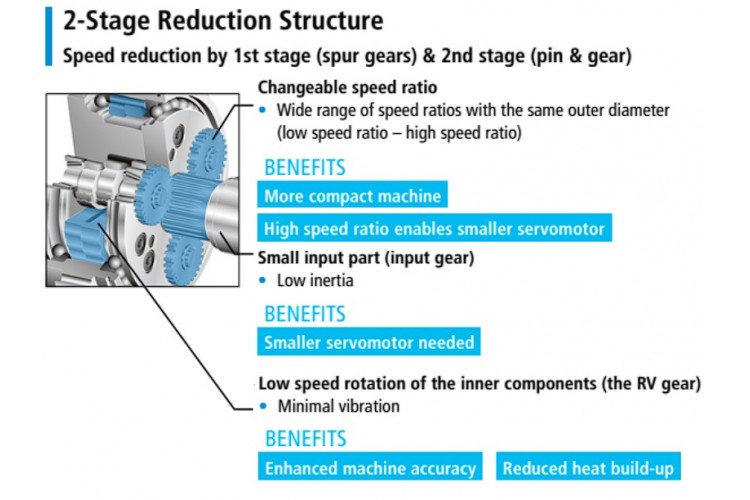 2-Stage Reduction Structure

Speed reduction by 1st stage (spur gears) & 2nd stage (pin & gear)

Changeable speed ratio

• Wide range of speed ratios with the same outer diameter (low speed ratio – high speed ratio)

BENEFITS

More compact machine

High speed ratio enables smaller servomotor

Small input part (input gear)

• Low inertia

BENEFITS

Smaller servomotor needed

Low speed rotation of the inner components (the RV gear)

• Minimal vibration

BENEFITS

Enhanced machine accuracy

Reduced heat build-up